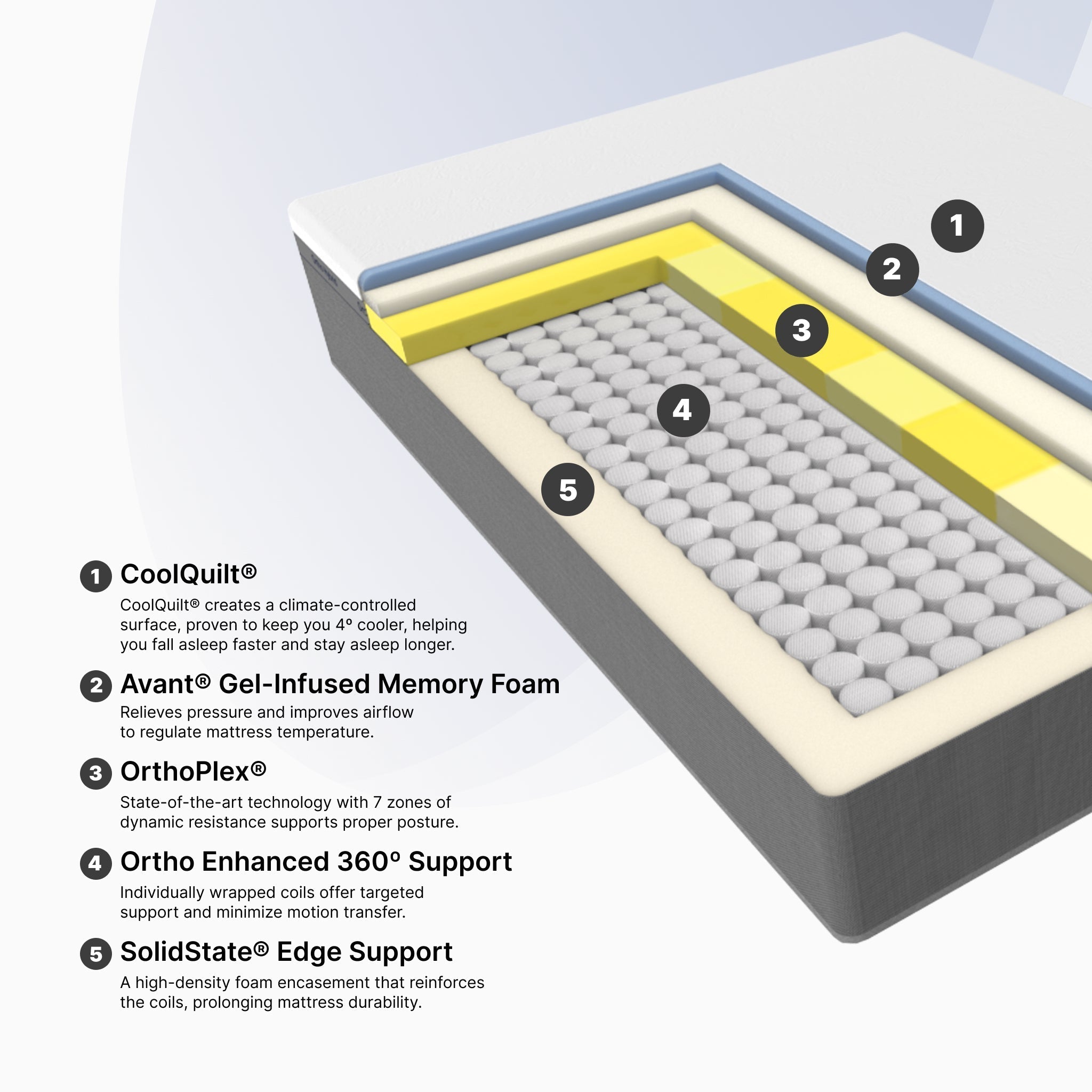 1
2
3
4
5

1 CoolQuilt®
CoolQuilt® creates a climate-controlled surface, proven to keep you 4° cooler, helping you fall asleep faster and stay asleep longer.

2 Avant® Gel-Infused Memory Foam
Relieves pressure and improves airflow to regulate mattress temperature.

3 OrthoPlex®
State-of-the-art technology with 7 zones of dynamic resistance supports proper posture.

4 Ortho Enhanced 360° Support
Individually wrapped coils offer targeted support and minimize motion transfer.

5 SolidState® Edge Support
A high-density foam encasement that reinforces the coils, prolonging mattress durability.